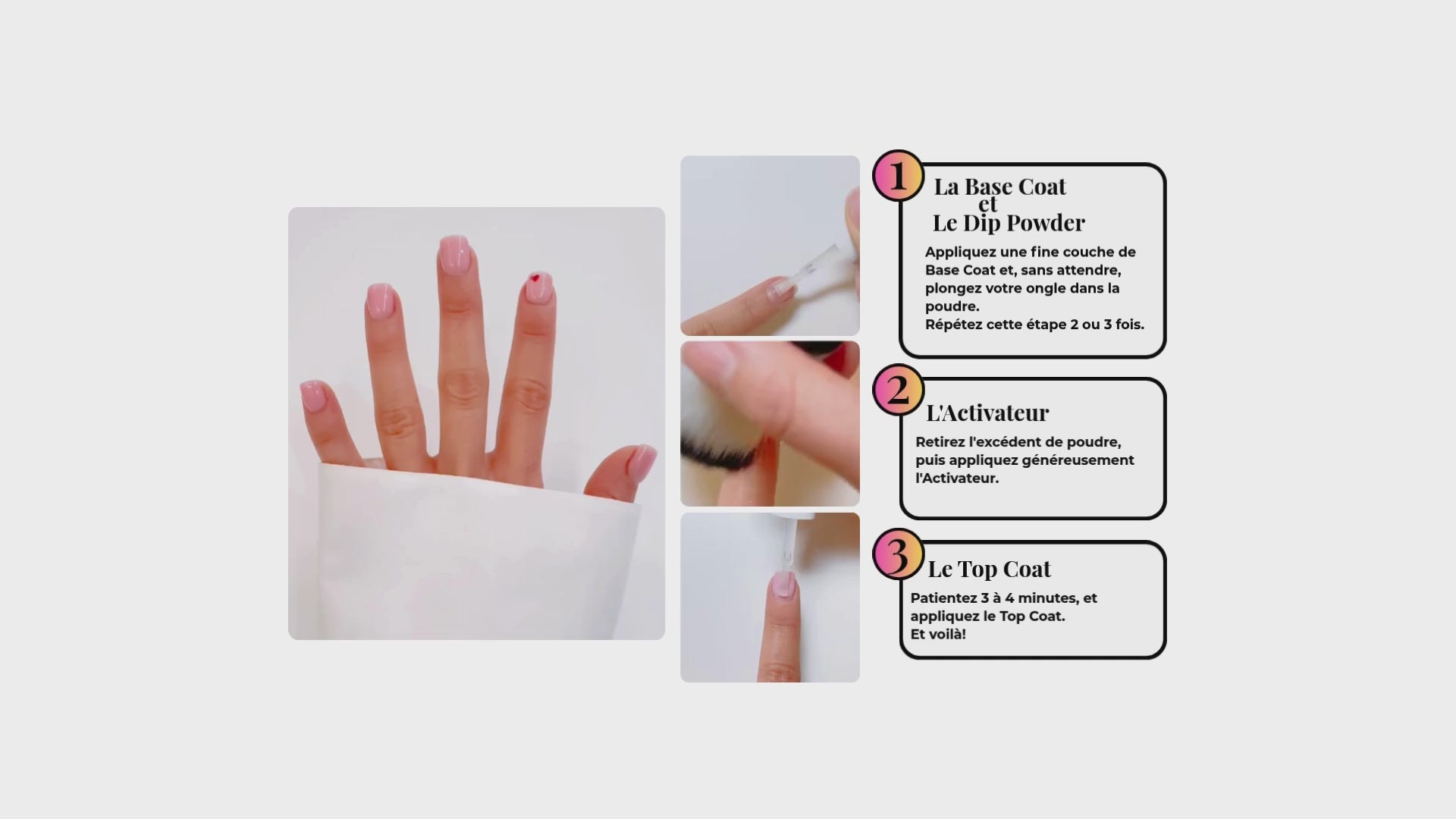 1

La Base Coat
et
Le Dip Powder

Appliquez une fine couche de Base Coat et, sans attendre, plongez votre ongle dans la poudre.
Répétez cette étape 2 ou 3 fois.

2

L'Activateur

Retirez l'excédent de poudre, puis appliquez généreusement l'Activateur.

3

Le Top Coat

Patientez 3 à 4 minutes, et appliquez le Top Coat.
Et voilà!