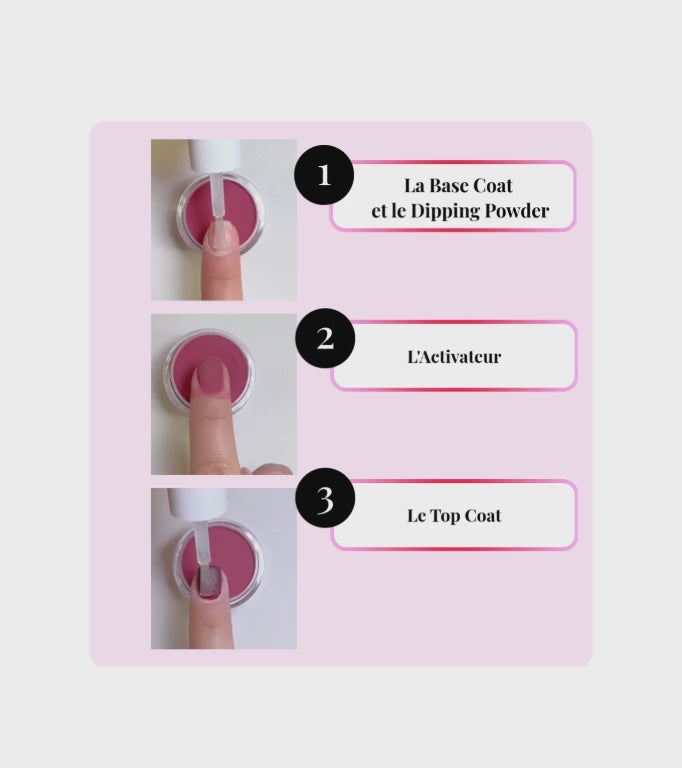 1
La Base Coat
et le Dipping Powder

2
L'Activateur

3
Le Top Coat